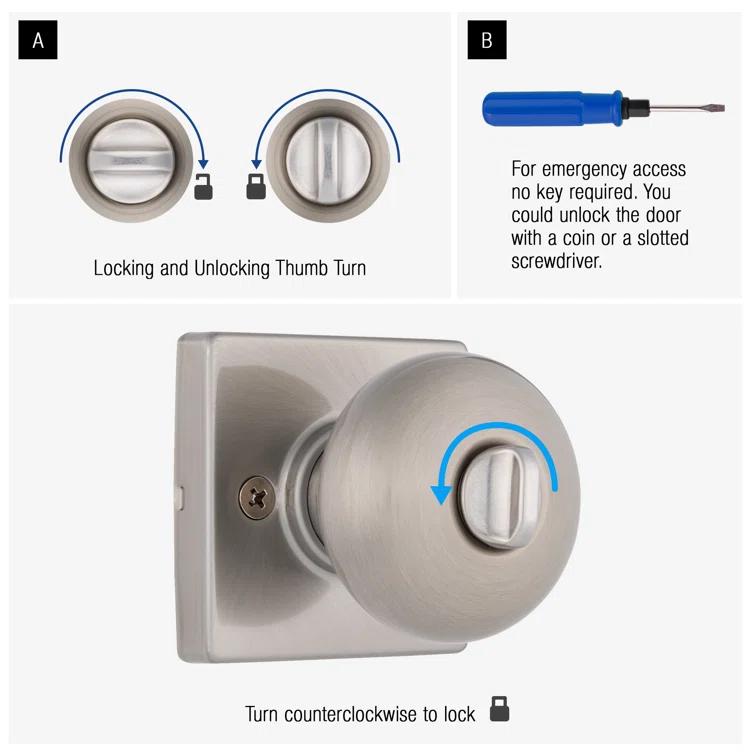 A

Locking and Unlocking Thumb Turn

B

For emergency access no key required. You could unlock the door with a coin or a slotted screwdriver.

Turn counterclockwise to lock