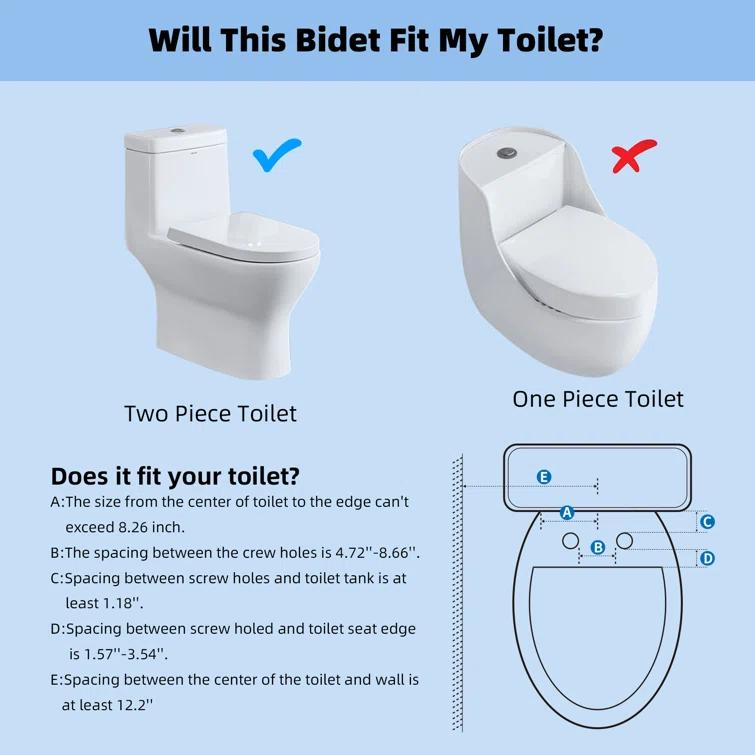 Will This Bidet Fit My Toilet?

Two Piece Toilet

One Piece Toilet

Does it fit your toilet?

A:The size from the center of toilet to the edge can't exceed 8.26 inch.

B:The spacing between the crew holes is 4.72''-8.66''.

C:Spacing between screw holes and toilet tank is at least 1.18''.

D:Spacing between screw holed and toilet seat edge is 1.57''-3.54''.

E:Spacing between the center of the toilet and wall is at least 12.2''

E

A

C

B

D