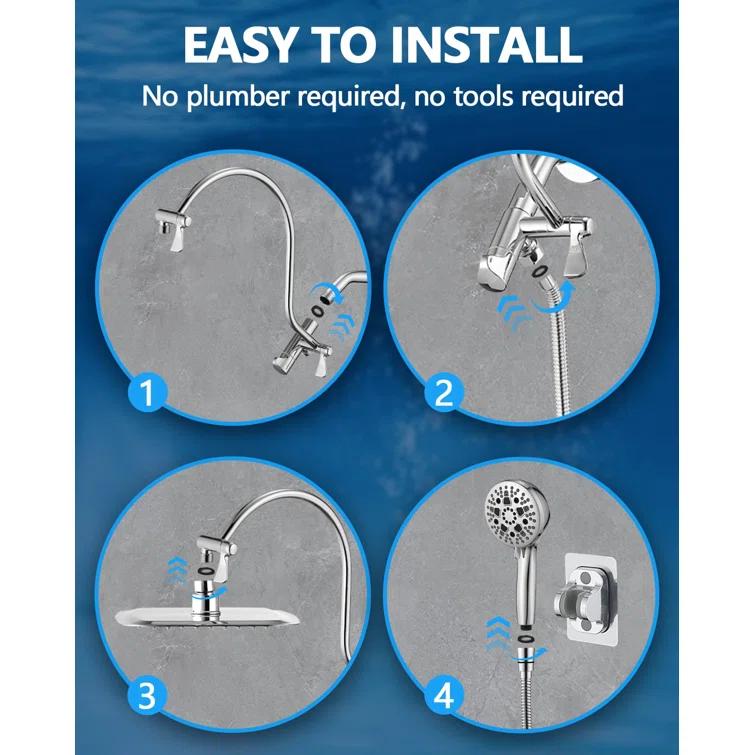 EASY TO INSTALL
No plumber required, no tools required

1

2

3

4