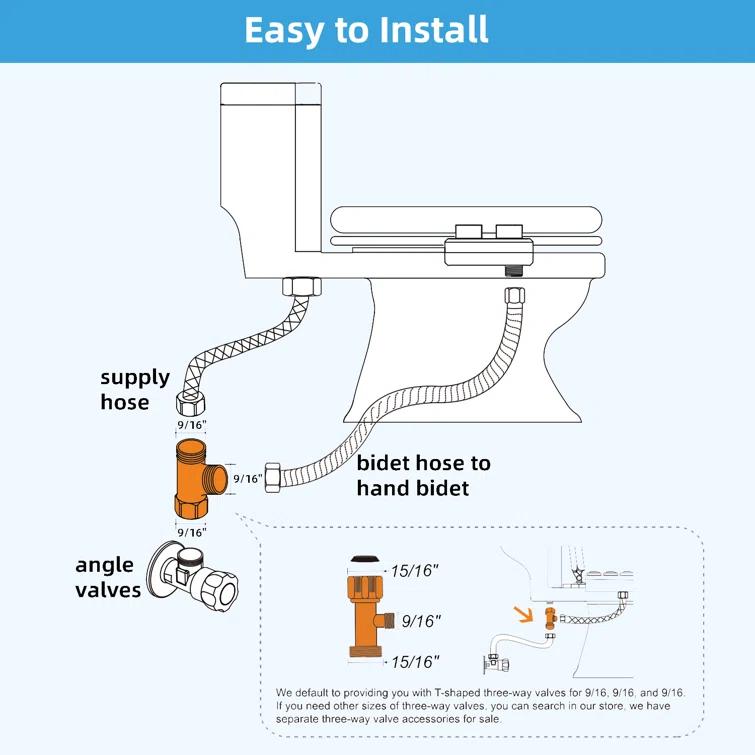 Easy to Install

supply hose

9/16"

9/16"

bidet hose to hand bidet

9/16"

angle valves

15/16"

9/16"

15/16"

We default to providing you with T-shaped three-way valves for 9/16, 9/16, and 9/16. If you need other sizes of three-way valves, you can search in our store, we have separate three-way valve accessories for sale.