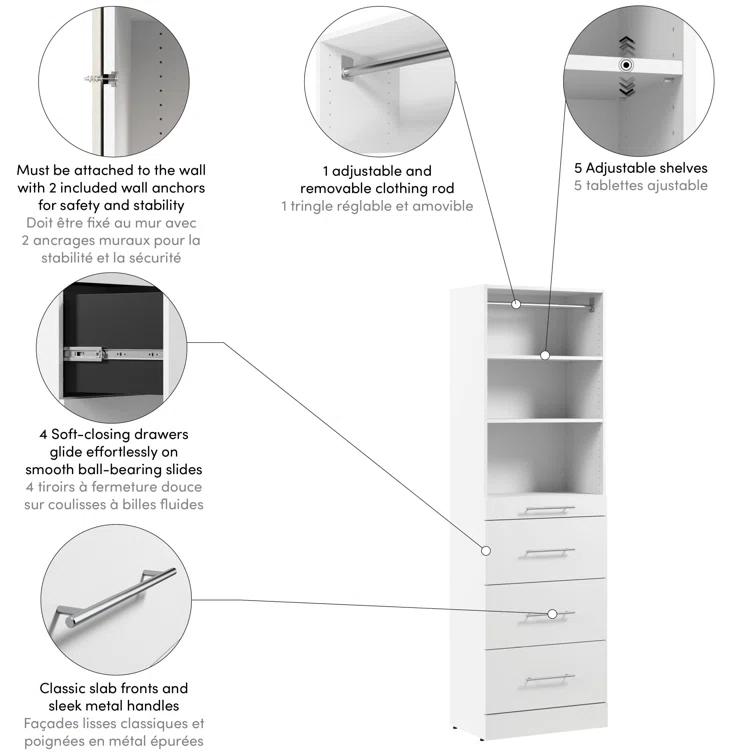 Must be attached to the wall with 2 included wall anchors for safety and stability
Doit être fixé au mur avec 2 ancrages muraux pour la stabilité et la sécurité

1 adjustable and removable clothing rod
1 tringle réglable et amovible

5 Adjustable shelves
5 tablettes ajustable

4 Soft-closing drawers glide effortlessly on smooth ball-bearing slides
4 tiroirs à fermeture douce sur coulisses à billes fluides

Classic slab fronts and sleek metal handles
Façades lisses classiques et poignées en métal épurées