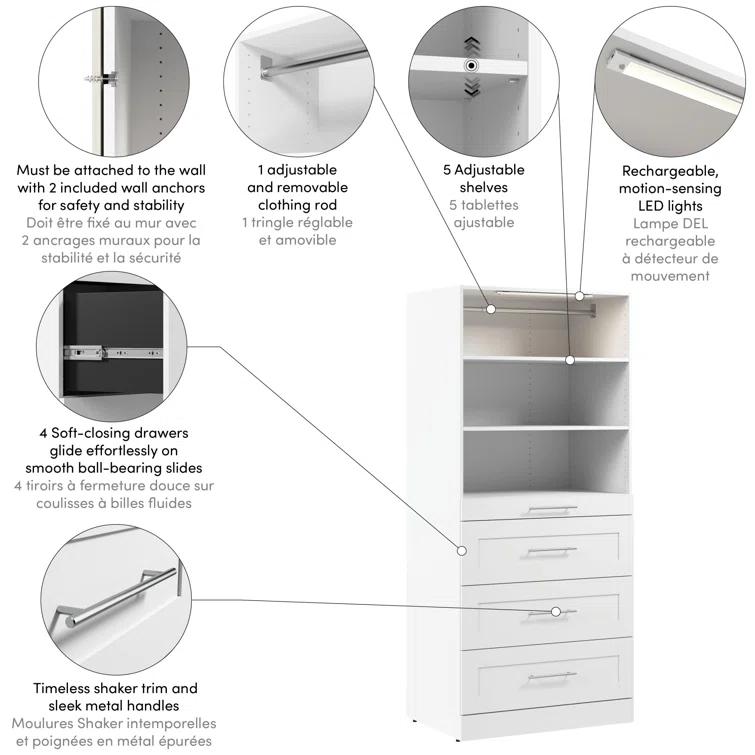 Must be attached to the wall with 2 included wall anchors for safety and stability
Doit être fixé au mur avec 2 ancrages muraux pour la stabilité et la sécurité

1 adjustable and removable clothing rod
1 tringle réglable et amovible

5 Adjustable shelves
5 tablettes ajustable

Rechargeable, motion-sensing LED lights
Lampe DEL rechargeable à détecteur de mouvement

4 Soft-closing drawers glide effortlessly on smooth ball-bearing slides
4 tiroirs à fermeture douce sur coulisses à billes fluides

Timeless shaker trim and sleek metal handles
Moulures Shaker intemporelles et poignées en métal épurées