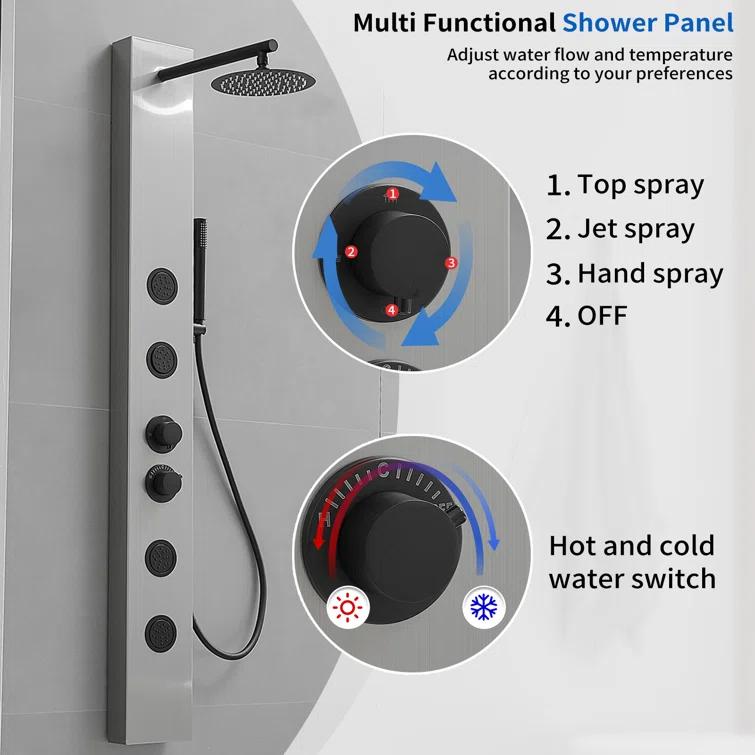 Multi Functional Shower Panel

Adjust water flow and temperature according to your preferences

1
2
3
4

1. Top spray
2. Jet spray
3. Hand spray
4. OFF

H
C

Hot and cold water switch