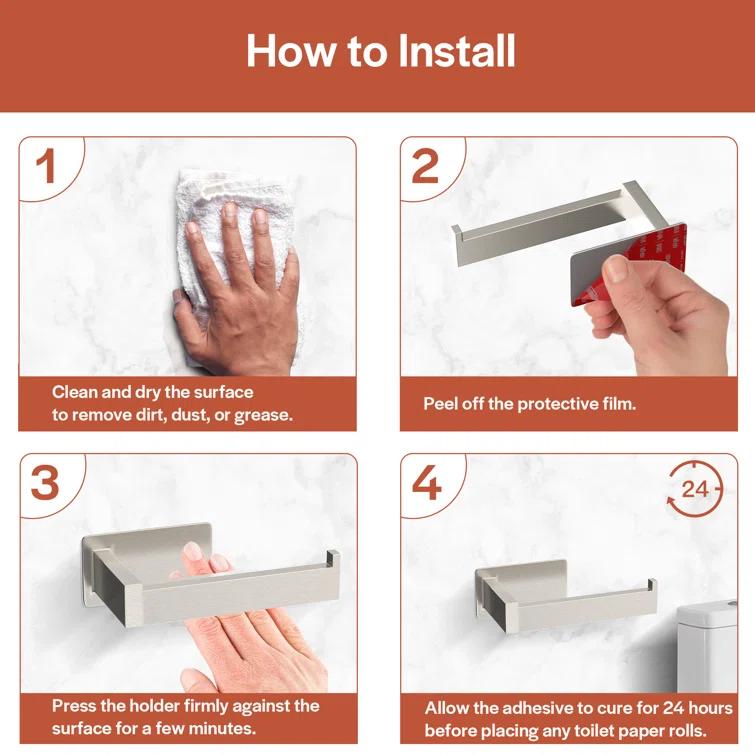 How to Install

1

Clean and dry the surface to remove dirt, dust, or grease.

2

Peel off the protective film.

3

Press the holder firmly against the surface for a few minutes.

4

24

Allow the adhesive to cure for 24 hours before placing any toilet paper rolls.