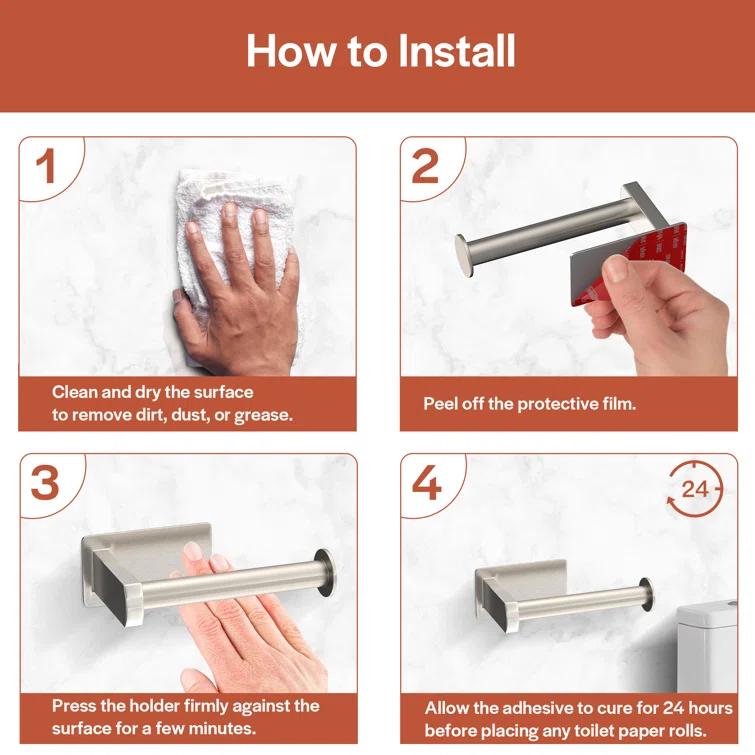 How to Install

1

Clean and dry the surface to remove dirt, dust, or grease.

2

Peel off the protective film.

3

Press the holder firmly against the surface for a few minutes.

4

24

Allow the adhesive to cure for 24 hours before placing any toilet paper rolls.