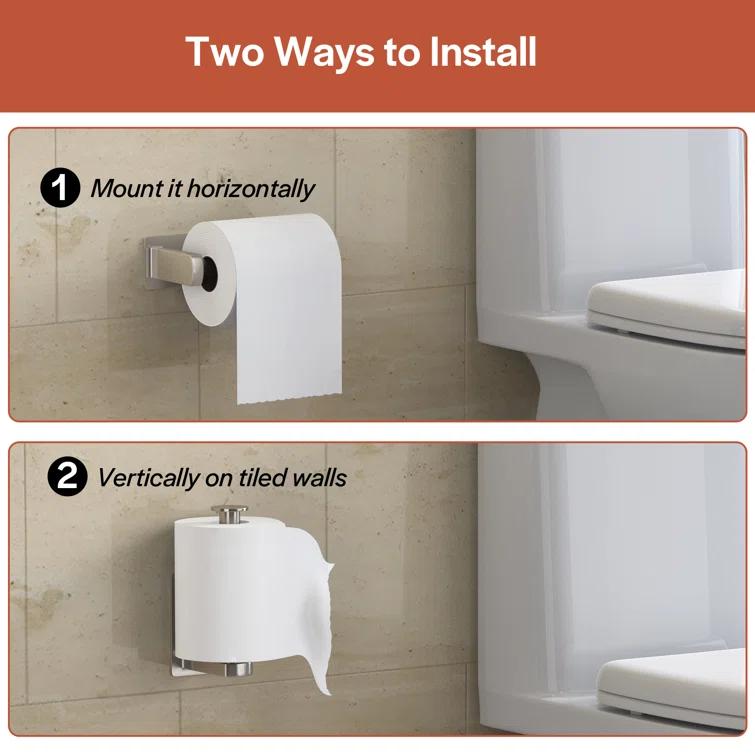 Two Ways to Install

1 Mount it horizontally

2 Vertically on tiled walls