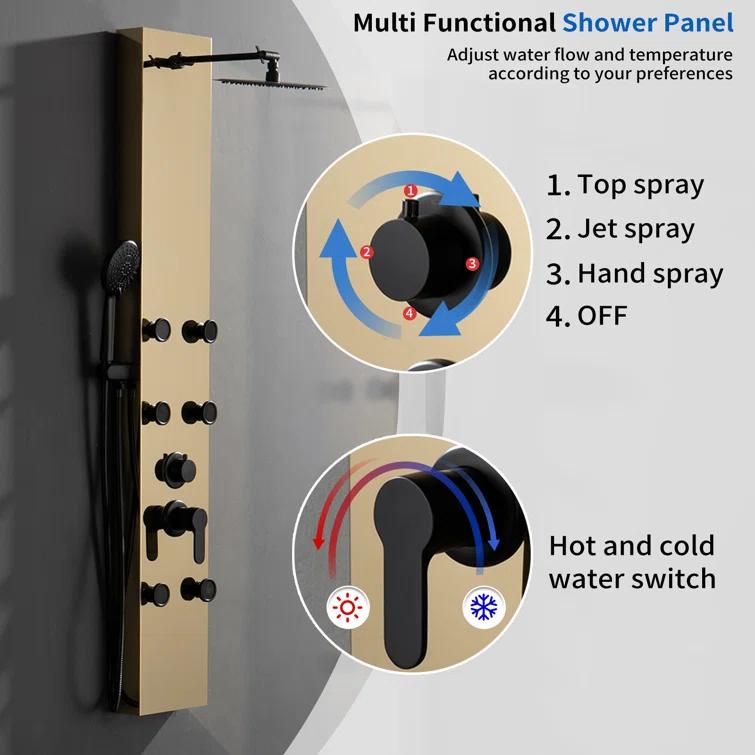 Multi Functional Shower Panel

Adjust water flow and temperature according to your preferences

1
2
3
4

1. Top spray
2. Jet spray
3. Hand spray
4. OFF

Hot and cold water switch