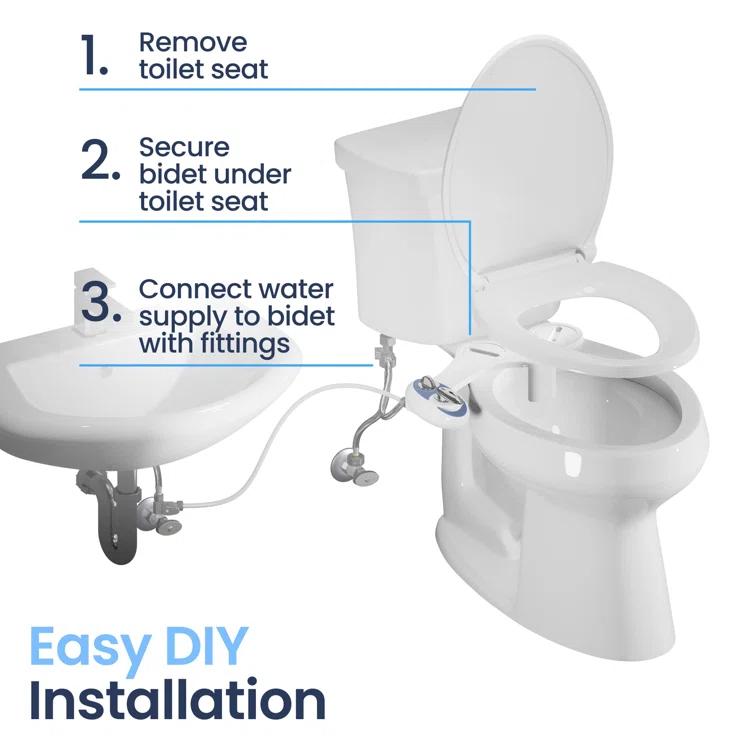 1. Remove toilet seat

2. Secure bidet under toilet seat

3. Connect water supply to bidet with fittings

Easy DIY Installation