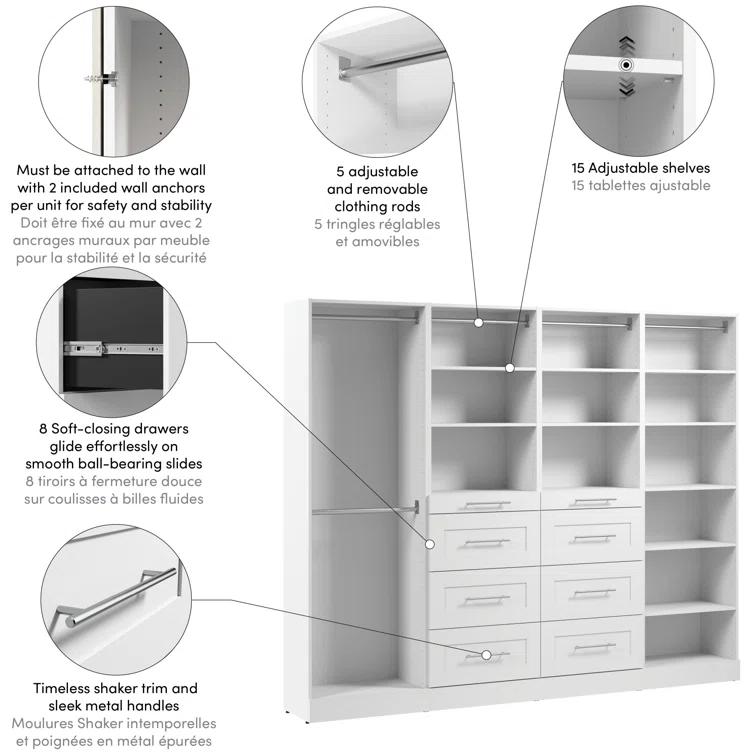 Must be attached to the wall with 2 included wall anchors per unit for safety and stability
Doit être fixé au mur avec 2 ancrages muraux par meuble pour la stabilité et la sécurité

5 adjustable and removable clothing rods
5 tringles réglables et amovibles

15 Adjustable shelves
15 tablettes ajustable

8 Soft-closing drawers glide effortlessly on smooth ball-bearing slides
8 tiroirs à fermeture douce sur coulisses à billes fluides

Timeless shaker trim and sleek metal handles
Moulures Shaker intemporelles et poignées en métal épurées