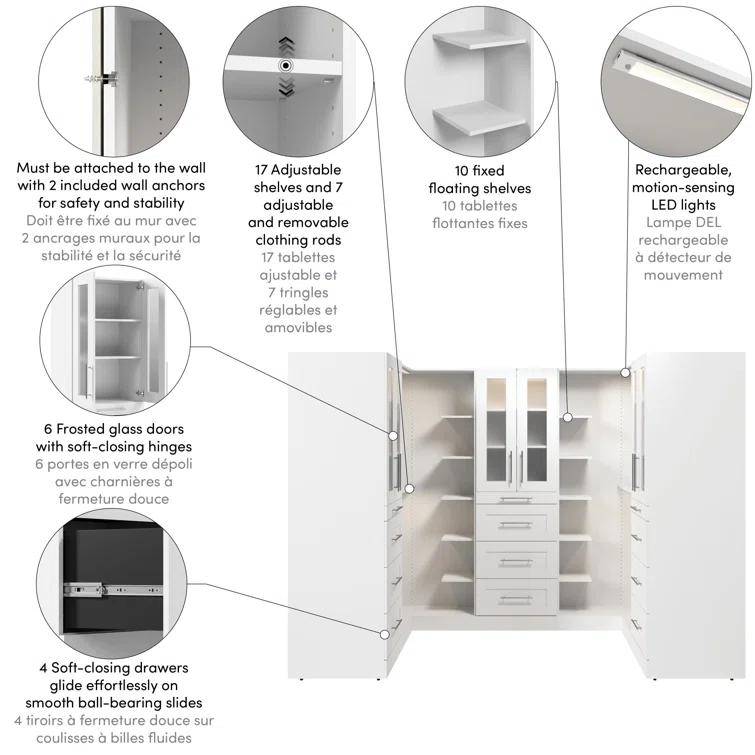 Must be attached to the wall with 2 included wall anchors for safety and stability
Doit être fixé au mur avec 2 ancrages muraux pour la stabilité et la sécurité

17 Adjustable shelves and 7 adjustable and removable clothing rods
17 tablettes ajustable et 7 tringles réglables et amovibles

10 fixed floating shelves
10 tablettes flottantes fixes

Rechargeable, motion-sensing LED lights
Lampe DEL rechargeable à détecteur de mouvement

6 Frosted glass doors with soft-closing hinges
6 portes en verre dépoli avec charnières à fermeture douce

4 Soft-closing drawers glide effortlessly on smooth ball-bearing slides
4 tiroirs à fermeture douce sur coulisses à billes fluides