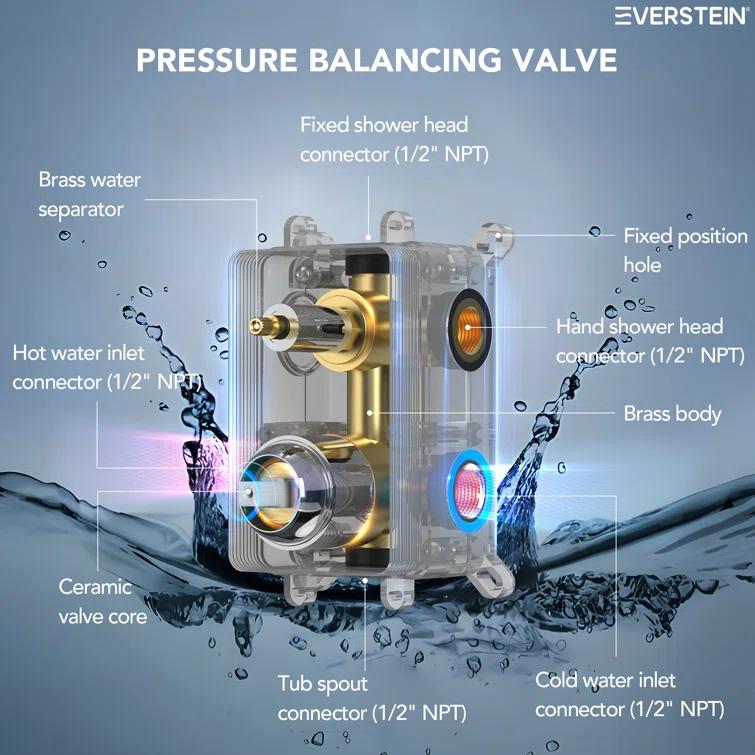 EVERSTEIN

PRESSURE BALANCING VALVE

Fixed shower head connector (1/2" NPT)

Brass water separator

Fixed position hole

Hand shower head connector (1/2" NPT)

Hot water inlet connector (1/2" NPT)

Brass body

Ceramic valve core

Tub spout connector (1/2" NPT)

Cold water inlet connector (1/2" NPT)