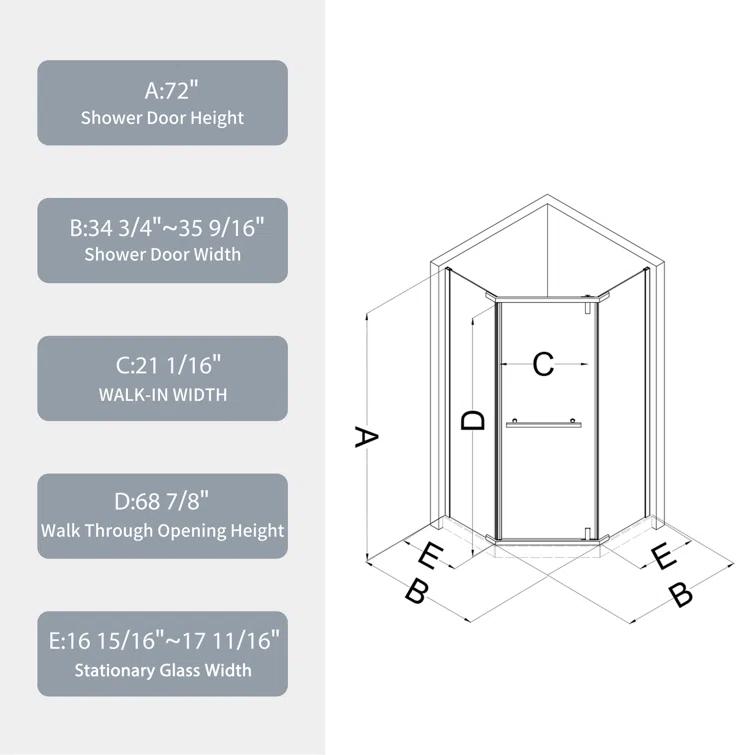 A:72"
Shower Door Height

B:34 3/4"~35 9/16"
Shower Door Width

C:21 1/16"
WALK-IN WIDTH

D:68 7/8"
Walk Through Opening Height

E:16 15/16"~17 11/16"
Stationary Glass Width

C
D
A
E
B
E
B