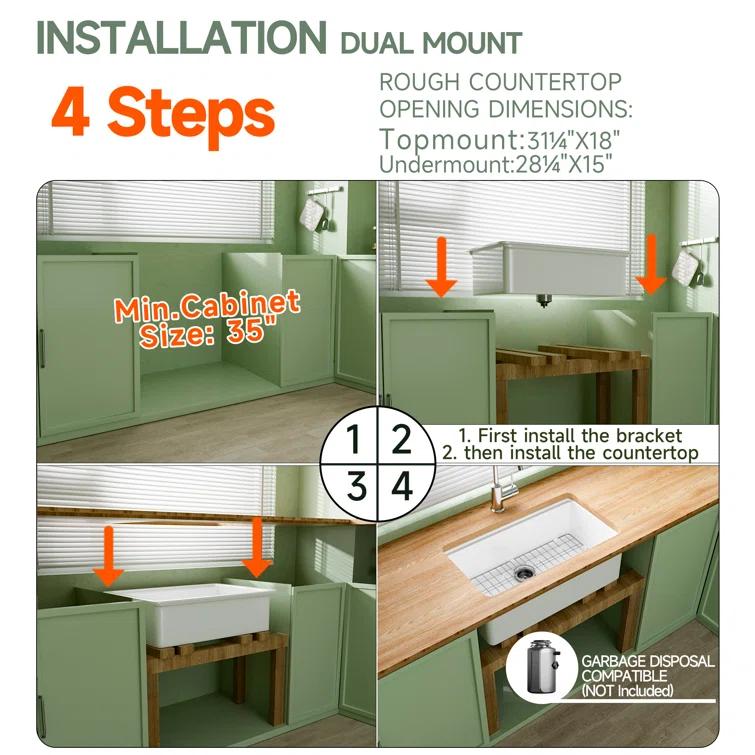 INSTALLATION DUAL MOUNT

4 Steps

ROUGH COUNTERTOP OPENING DIMENSIONS:
Topmount:31¼"X18"
Undermount:28¼"X15"

Min.Cabinet Size: 35"

1 2
3 4

1. First install the bracket
2. then install the countertop

GARBAGE DISPOSAL COMPATIBLE (NOT Included)