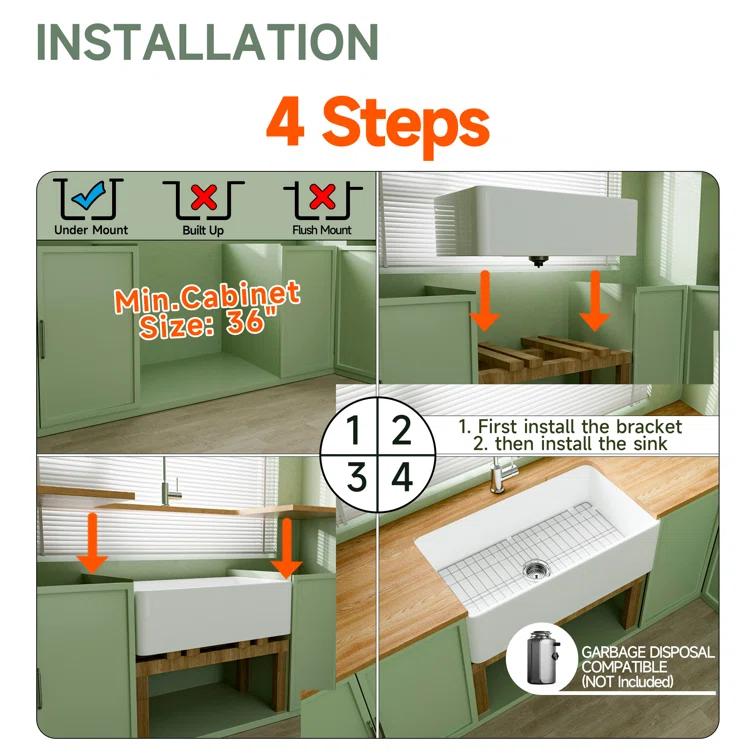 INSTALLATION

4 Steps

Under Mount

Built Up

Flush Mount

Min.Cabinet Size: 36"

1 2
3 4

1. First install the bracket
2. then install the sink

GARBAGE DISPOSAL COMPATIBLE
(NOT Included)