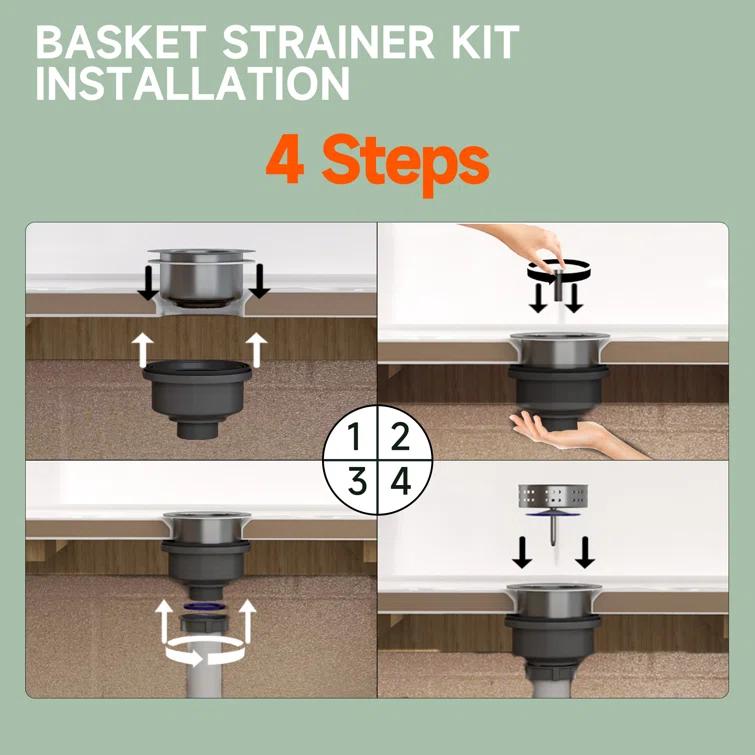 BASKET STRAINER KIT INSTALLATION

4 Steps

1 2
3 4