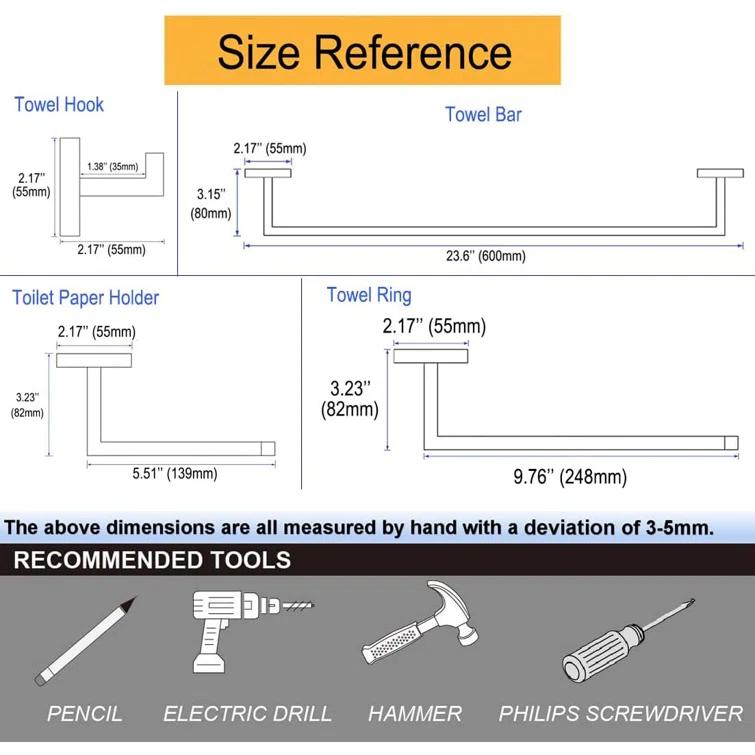 Size Reference

Towel Hook

2.17'' (55mm)

1.38'' (35mm)

2.17'' (55mm)

Towel Bar

2.17'' (55mm)

3.15'' (80mm)

23.6'' (600mm)

Toilet Paper Holder

2.17'' (55mm)

3.23'' (82mm)

5.51'' (139mm)

Towel Ring

2.17'' (55mm)

3.23'' (82mm)

9.76'' (248mm)

The above dimensions are all measured by hand with a deviation of 3-5mm.

RECOMMENDED TOOLS

PENCIL

ELECTRIC DRILL

HAMMER

PHILIPS SCREWDRIVER