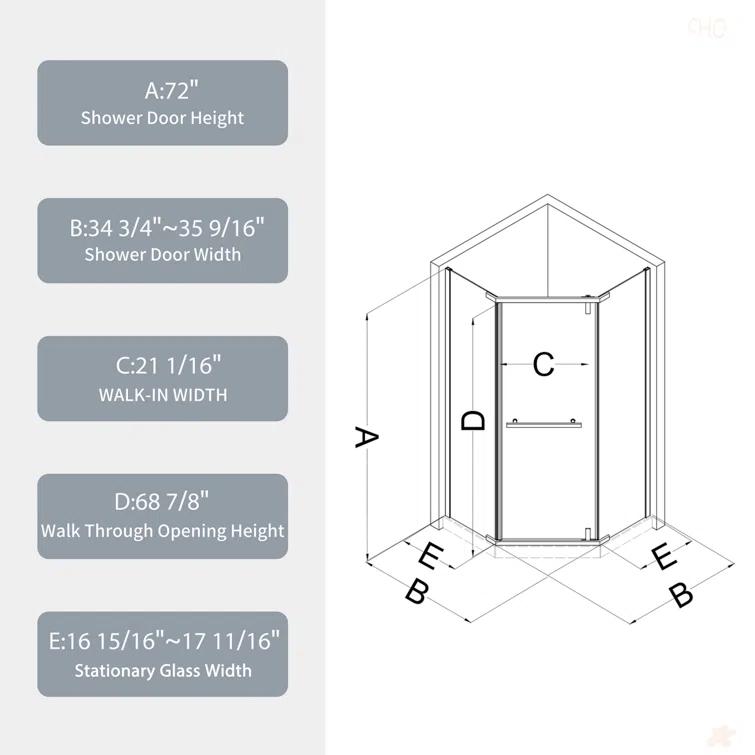 A:72"
Shower Door Height

B:34 3/4"~35 9/16"
Shower Door Width

C:21 1/16"
WALK-IN WIDTH

D:68 7/8"
Walk Through Opening Height

E:16 15/16"~17 11/16"
Stationary Glass Width

CHC

C

D

A

E

B

E

B