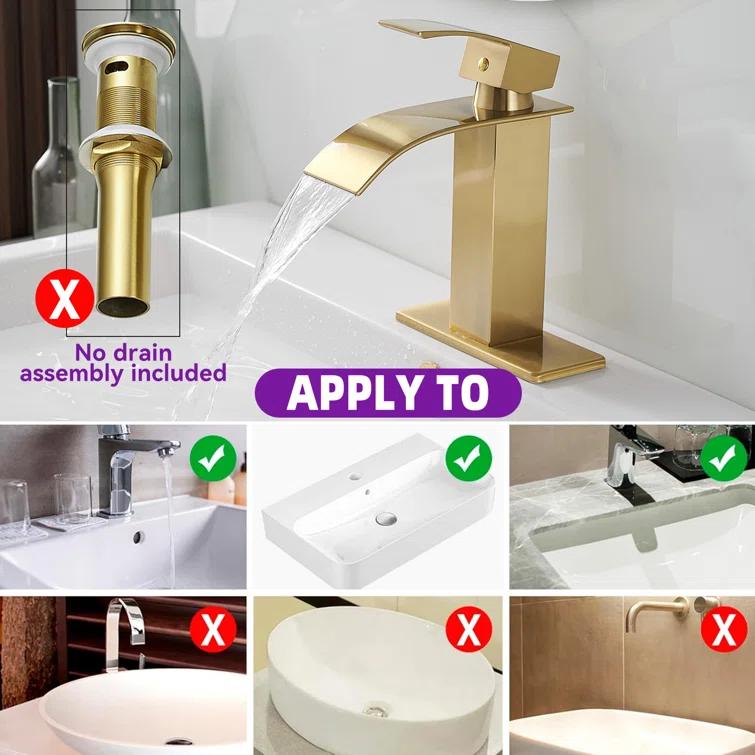 X
No drain assembly included
APPLY TO
X
X
X