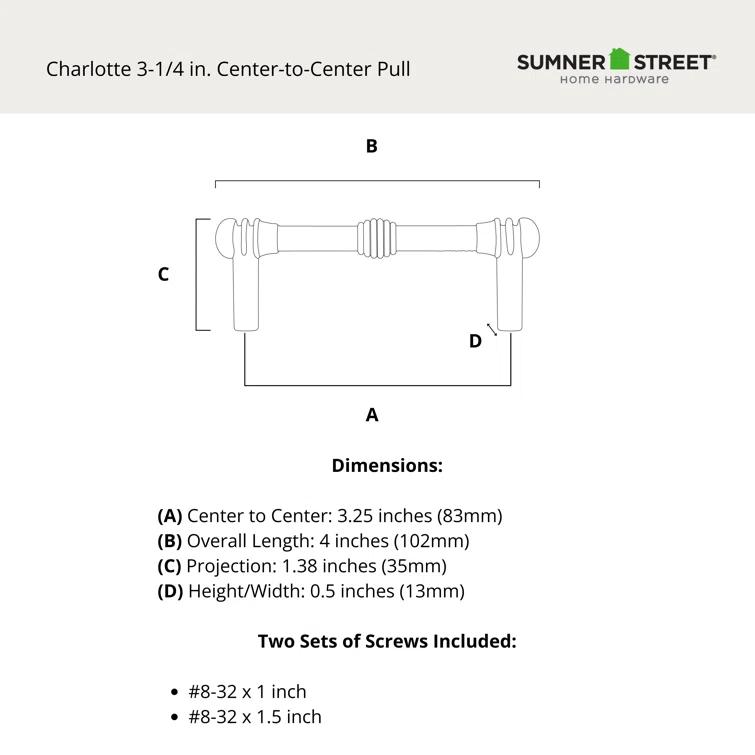 Charlotte 3-1/4 in. Center-to-Center Pull

SUMNER STREET®
Home Hardware

B

C

D

A

Dimensions:

(A) Center to Center: 3.25 inches (83mm)
(B) Overall Length: 4 inches (102mm)
(C) Projection: 1.38 inches (35mm)
(D) Height/Width: 0.5 inches (13mm)

Two Sets of Screws Included:

• #8-32 x 1 inch
• #8-32 x 1.5 inch