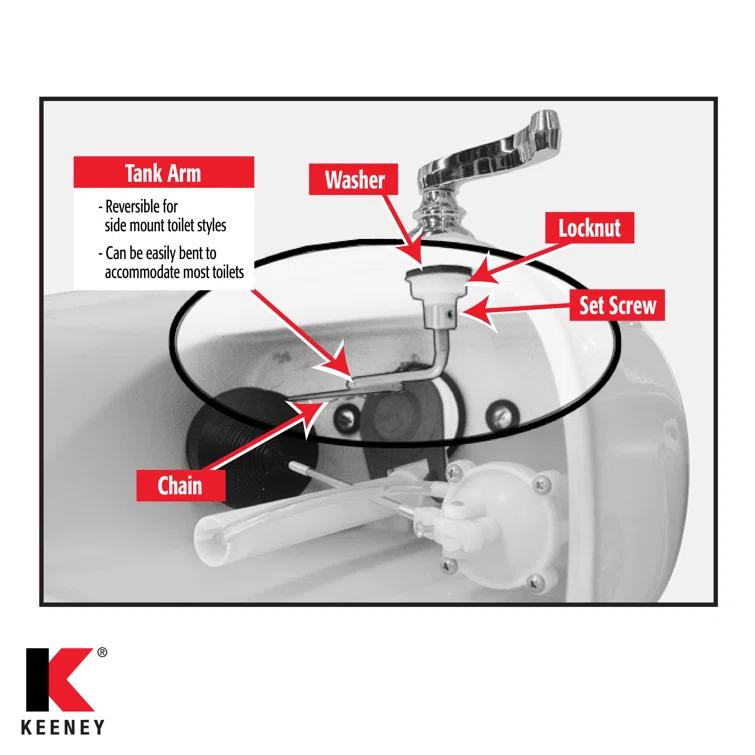 Tank Arm

- Reversible for side mount toilet styles

- Can be easily bent to accommodate most toilets

Washer

Locknut

Set Screw

Chain

K®

KEENEY