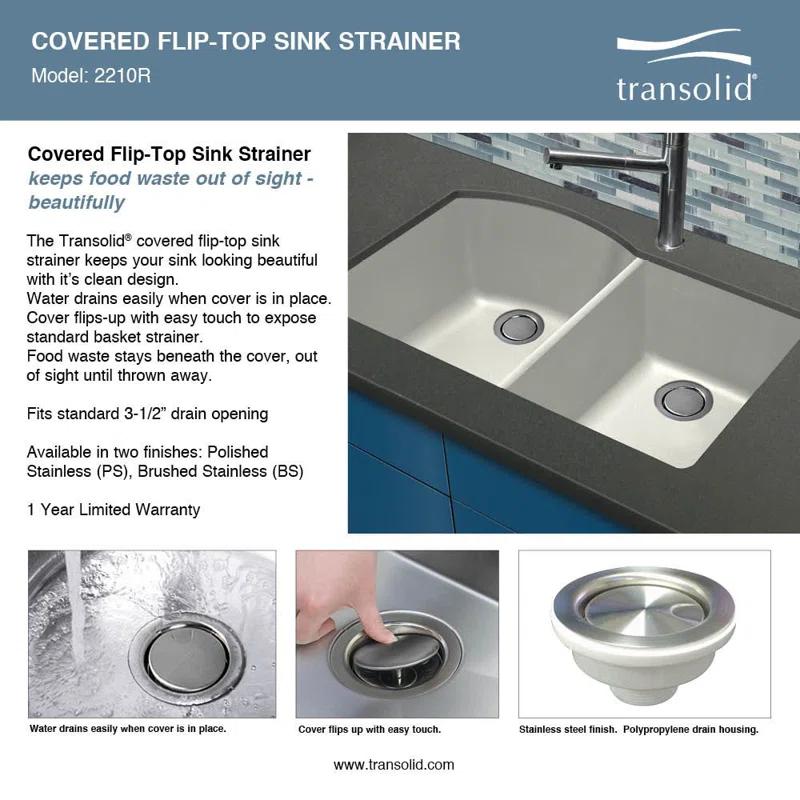 COVERED FLIP-TOP SINK STRAINER
Model: 2210R

transolid®

Covered Flip-Top Sink Strainer
keeps food waste out of sight - beautifully

The Transolid® covered flip-top sink strainer keeps your sink looking beautiful with it's clean design.
Water drains easily when cover is in place.
Cover flips-up with easy touch to expose standard basket strainer.
Food waste stays beneath the cover, out of sight until thrown away.

Fits standard 3-1/2" drain opening

Available in two finishes: Polished Stainless (PS), Brushed Stainless (BS)

1 Year Limited Warranty

Water drains easily when cover is in place.

Cover flips up with easy touch.

Stainless steel finish. Polypropylene drain housing.

www.transolid.com