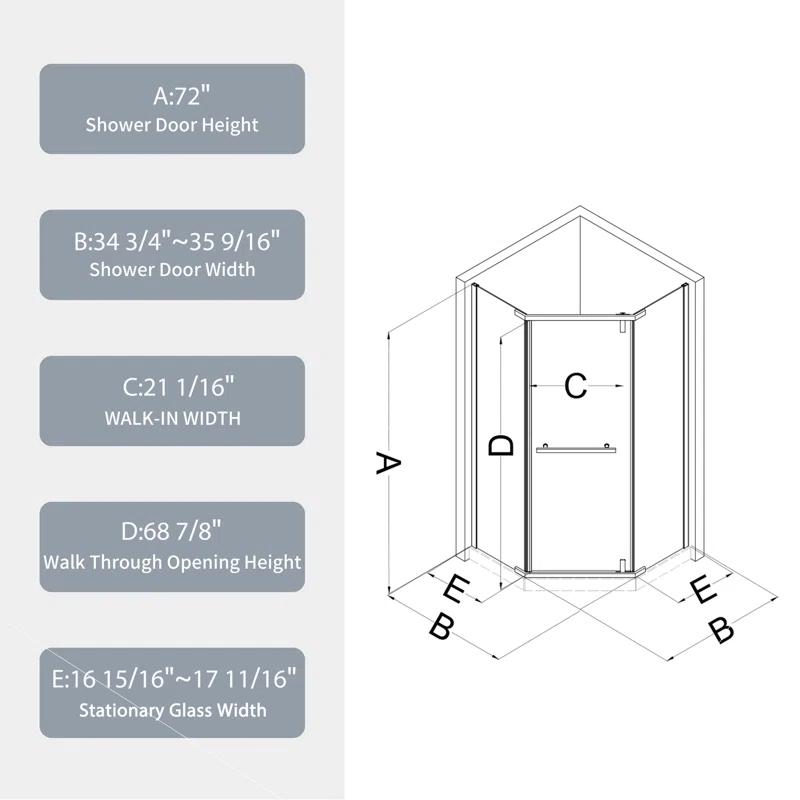 A:72"
Shower Door Height

B:34 3/4"~35 9/16"
Shower Door Width

C:21 1/16"
WALK-IN WIDTH

D:68 7/8"
Walk Through Opening Height

E:16 15/16"~17 11/16"
Stationary Glass Width

C
D
A
E
B
E
B