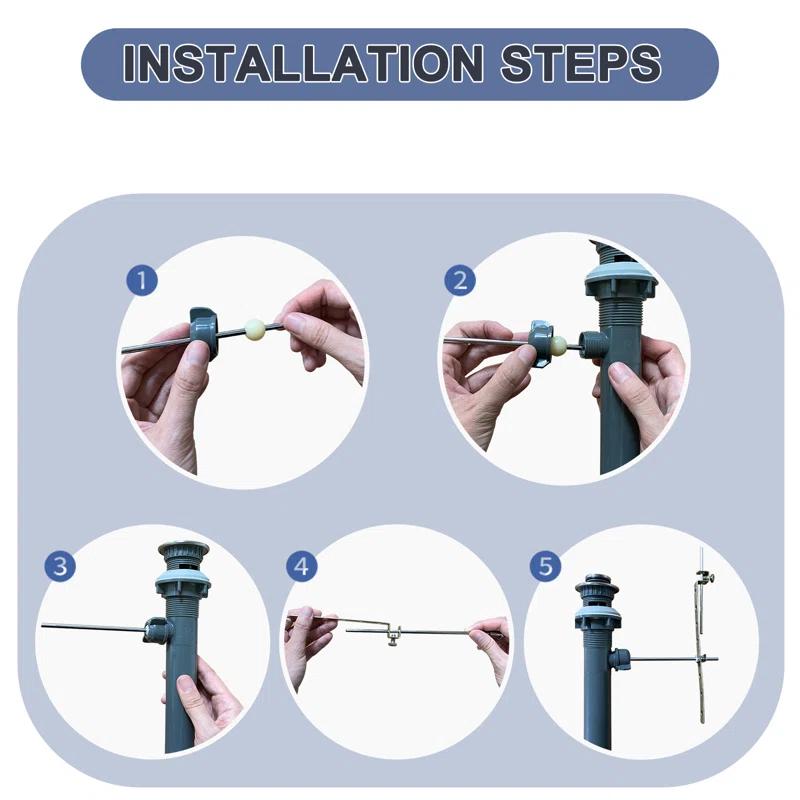 INSTALLATION STEPS

1

2

3

4

5