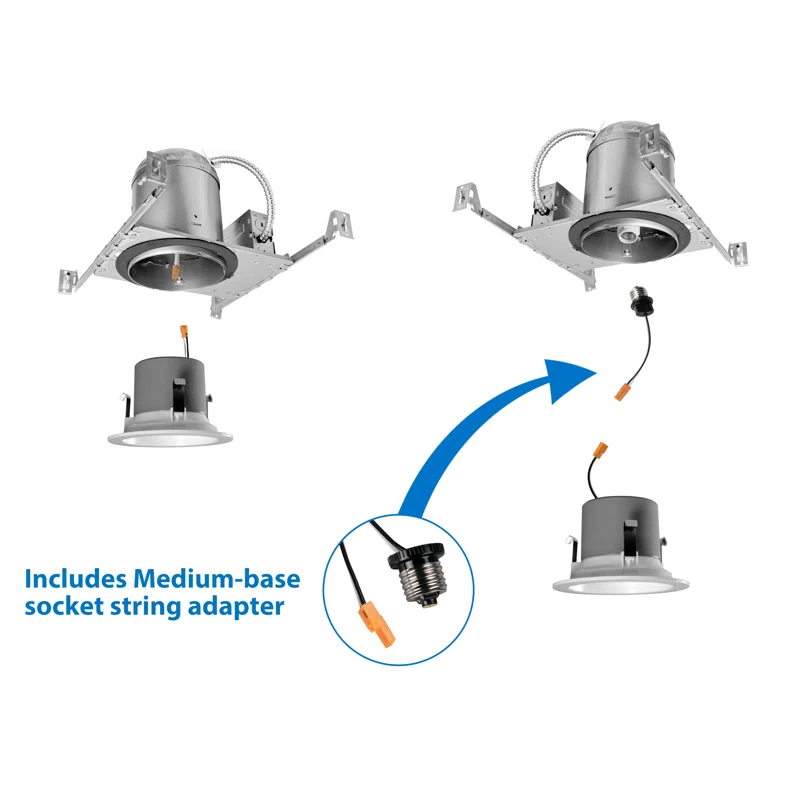 Includes Medium-base socket string adapter