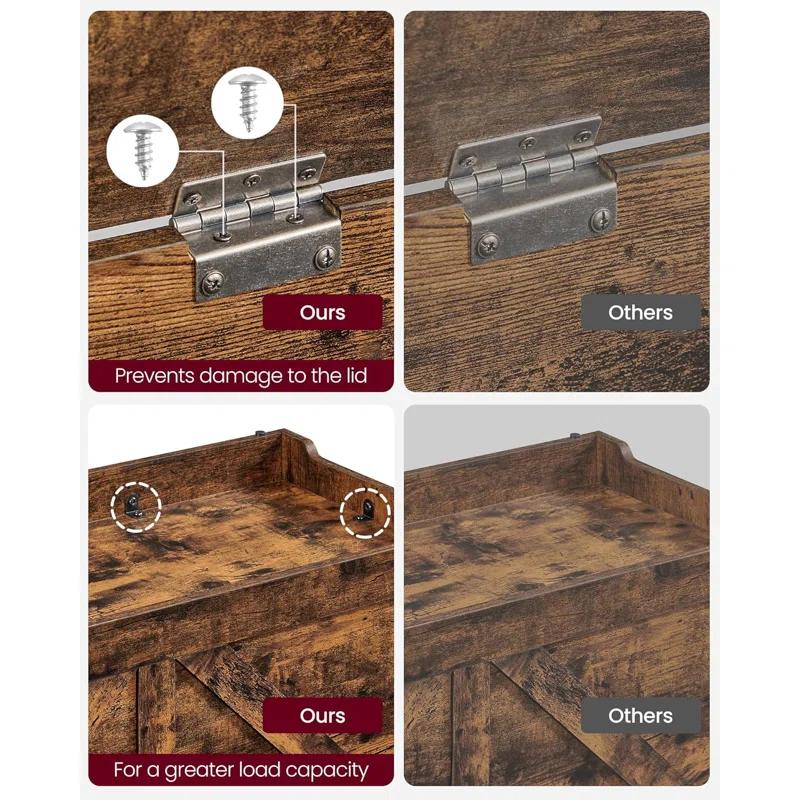 Ours

Prevents damage to the lid

Others

Ours

For a greater load capacity

Others