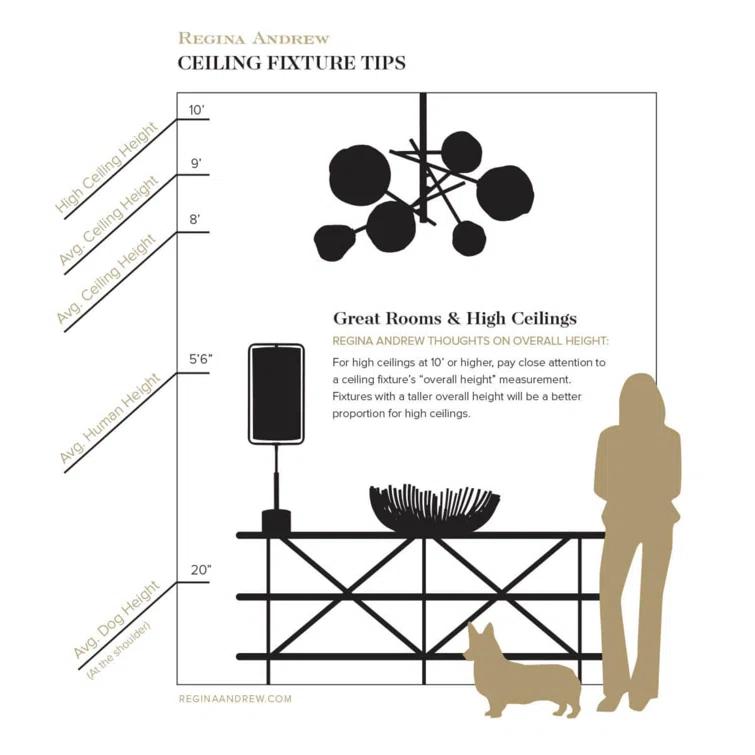 REGINA ANDREW
CEILING FIXTURE TIPS

10'
High Ceiling Height
9'
Avg. Ceiling Height
8'
Avg. Ceiling Height
5'6"
Avg. Human Height
20"
Avg. Dog Height
(At the shoulder)

Great Rooms & High Ceilings
REGINA ANDREW THOUGHTS ON OVERALL HEIGHT:
For high ceilings at 10' or higher, pay close attention to a ceiling fixture's "overall height" measurement. Fixtures with a taller overall height will be a better proportion for high ceilings.

REGINAANDREW.COM