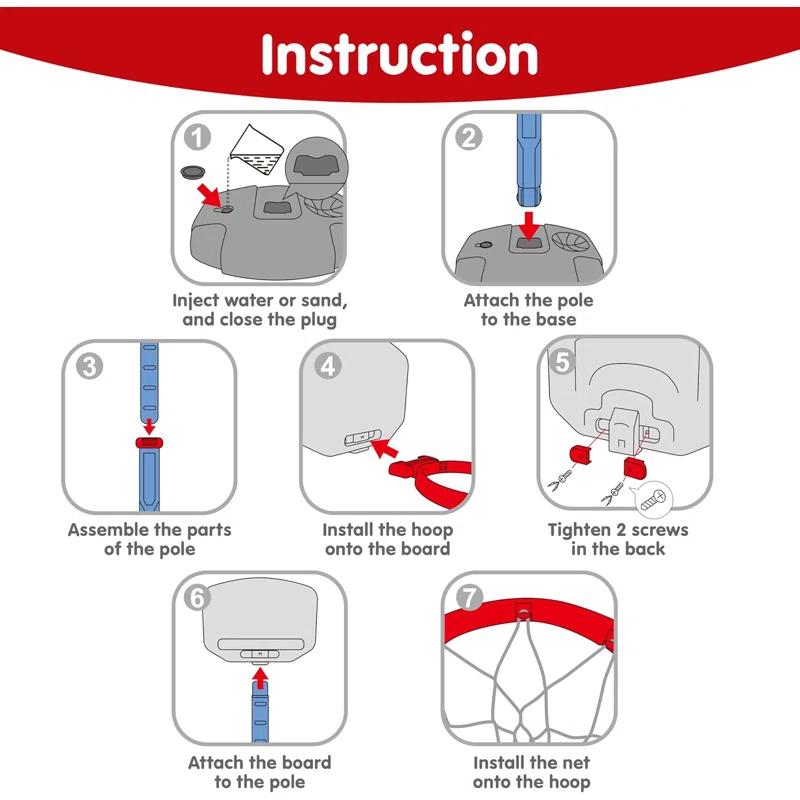 Instruction

1
Inject water or sand, and close the plug

2
Attach the pole to the base

3
Assemble the parts of the pole

4
Install the hoop onto the board

5
Tighten 2 screws in the back

6
Attach the board to the pole

7
Install the net onto the hoop