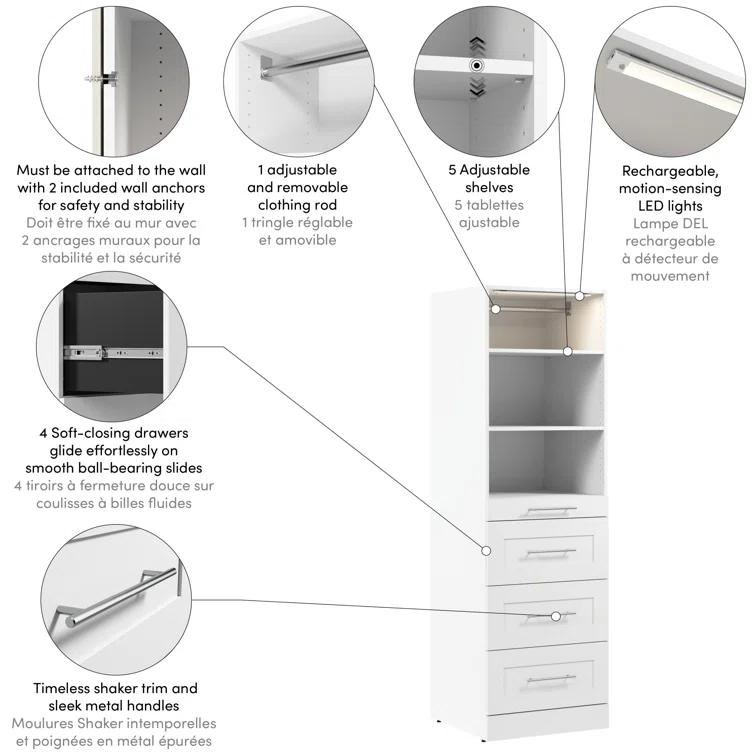 Must be attached to the wall with 2 included wall anchors for safety and stability
Doit être fixé au mur avec 2 ancrages muraux pour la stabilité et la sécurité

1 adjustable and removable clothing rod
1 tringle réglable et amovible

5 Adjustable shelves
5 tablettes ajustable

Rechargeable, motion-sensing LED lights
Lampe DEL rechargeable à détecteur de mouvement

4 Soft-closing drawers glide effortlessly on smooth ball-bearing slides
4 tiroirs à fermeture douce sur coulisses à billes fluides

Timeless shaker trim and sleek metal handles
Moulures Shaker intemporelles et poignées en métal épurées