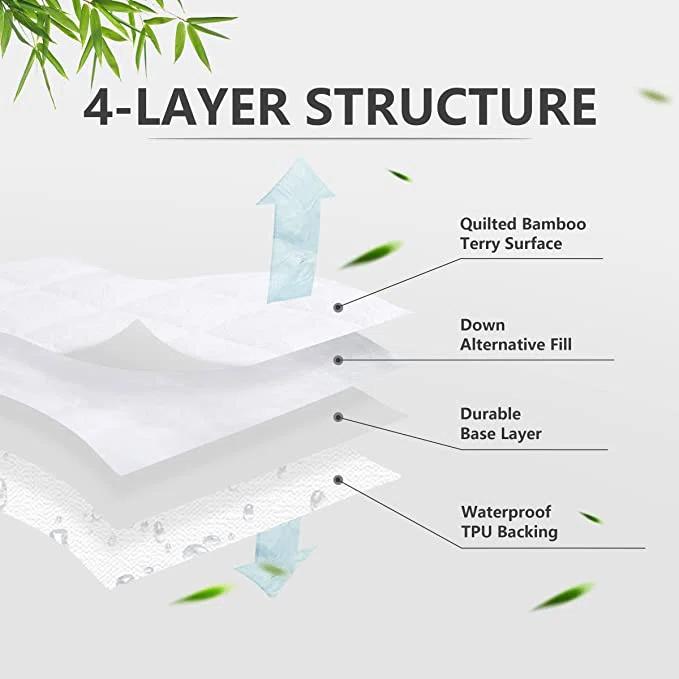 4-LAYER STRUCTURE

Quilted Bamboo Terry Surface

Down Alternative Fill

Durable Base Layer

Waterproof TPU Backing