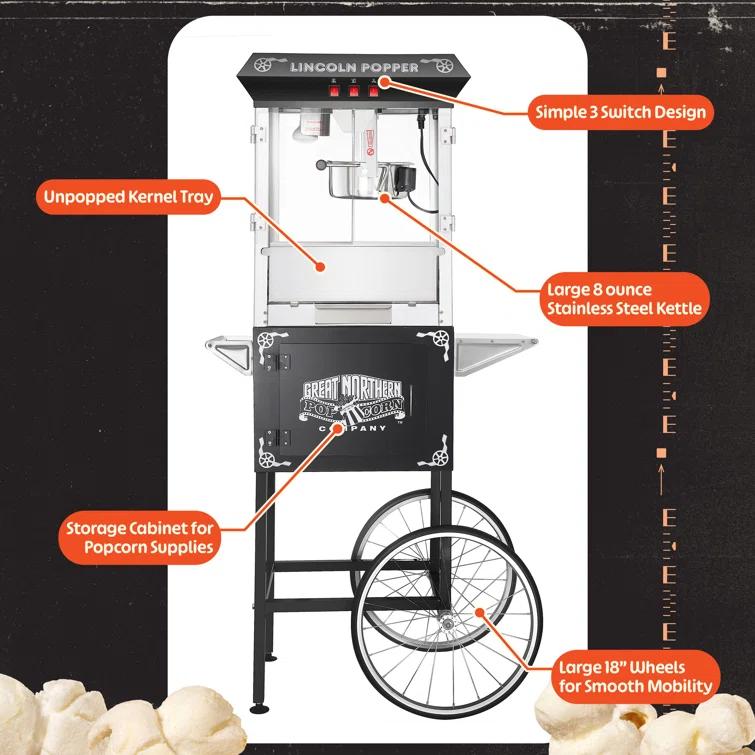 LINCOLN POPPER

Simple 3 Switch Design

Unpopped Kernel Tray

Large 8 ounce Stainless Steel Kettle

GREAT NORTHERN POPCORN COMPANY

Storage Cabinet for Popcorn Supplies

Large 18" Wheels for Smooth Mobility