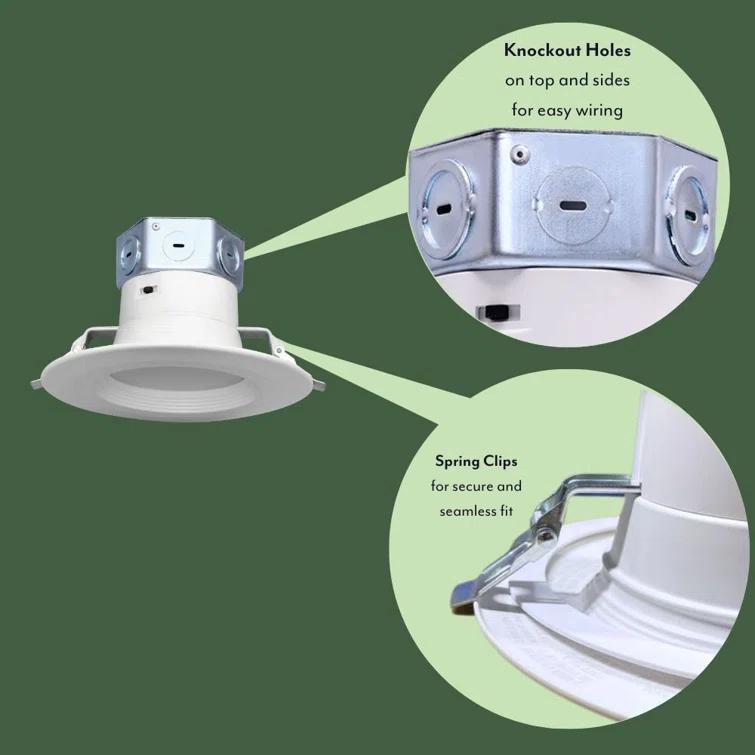 Knockout Holes
on top and sides
for easy wiring

Spring Clips
for secure and
seamless fit