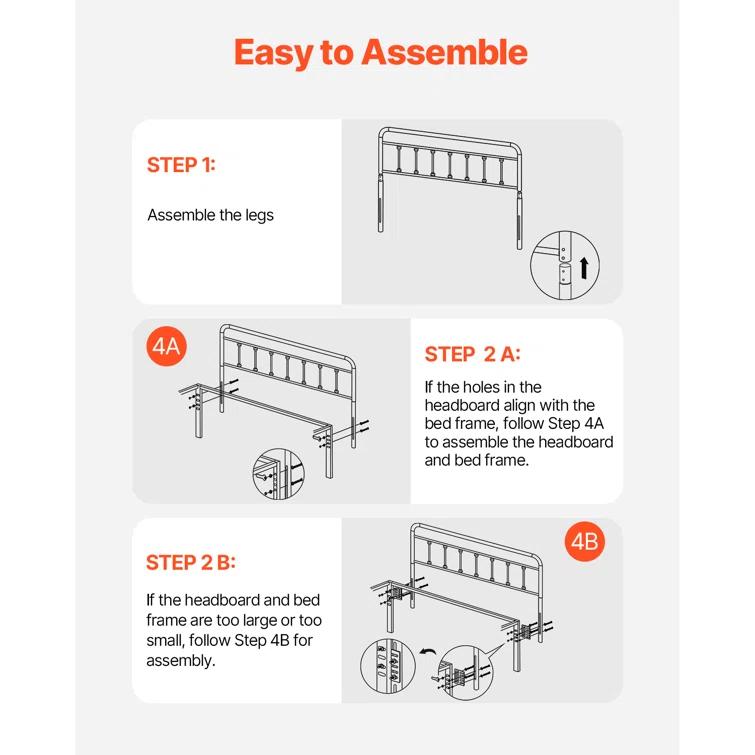 Easy to Assemble

STEP 1:

Assemble the legs

4A

STEP 2 A:

If the holes in the headboard align with the bed frame, follow Step 4A to assemble the headboard and bed frame.

STEP 2 B:

If the headboard and bed frame are too large or too small, follow Step 4B for assembly.

4B