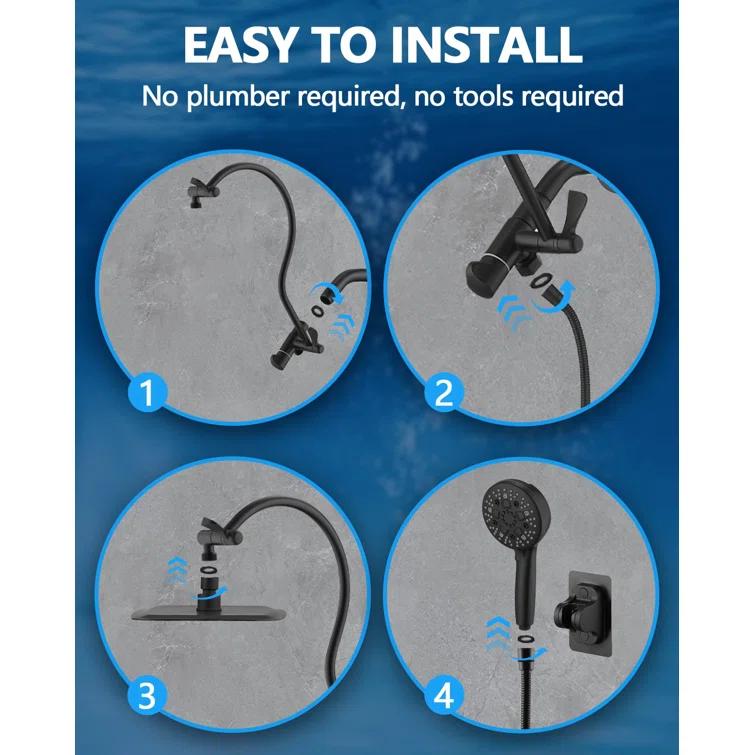 EASY TO INSTALL
No plumber required, no tools required

1

2

3

4