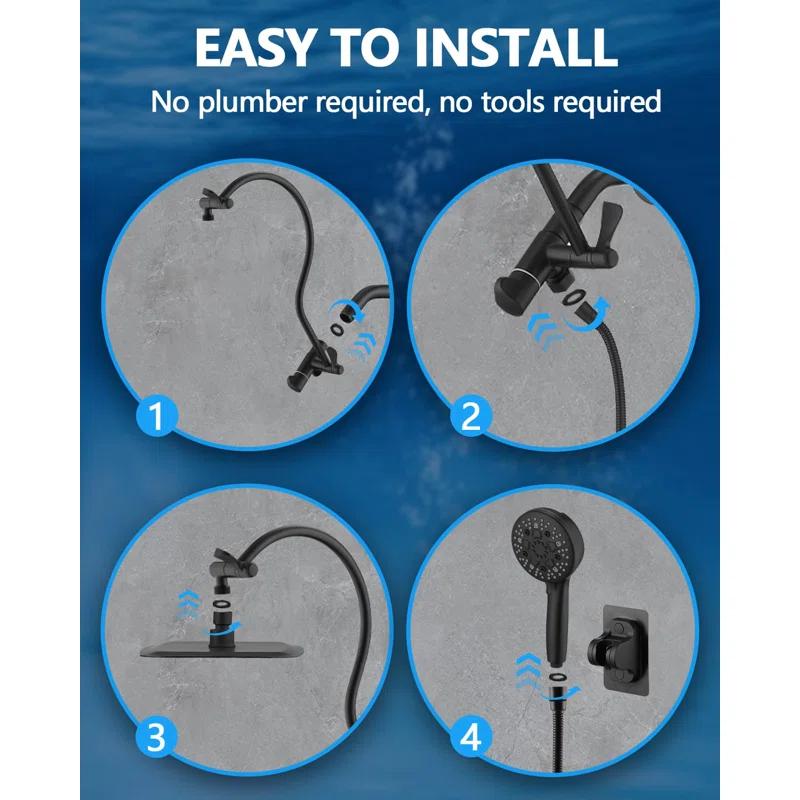 EASY TO INSTALL
No plumber required, no tools required

1

2

3

4