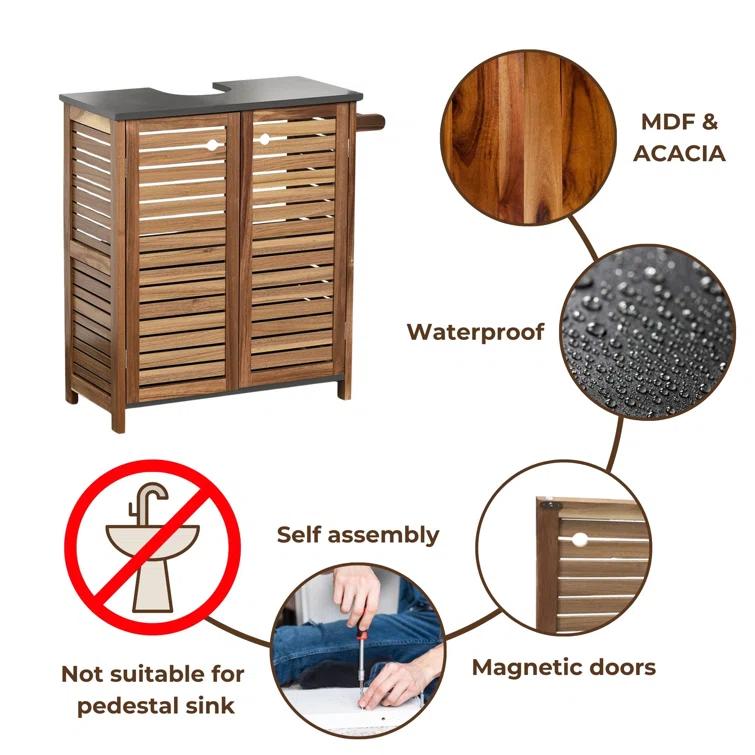 MDF & ACACIA

Waterproof

Self assembly

Magnetic doors

Not suitable for pedestal sink