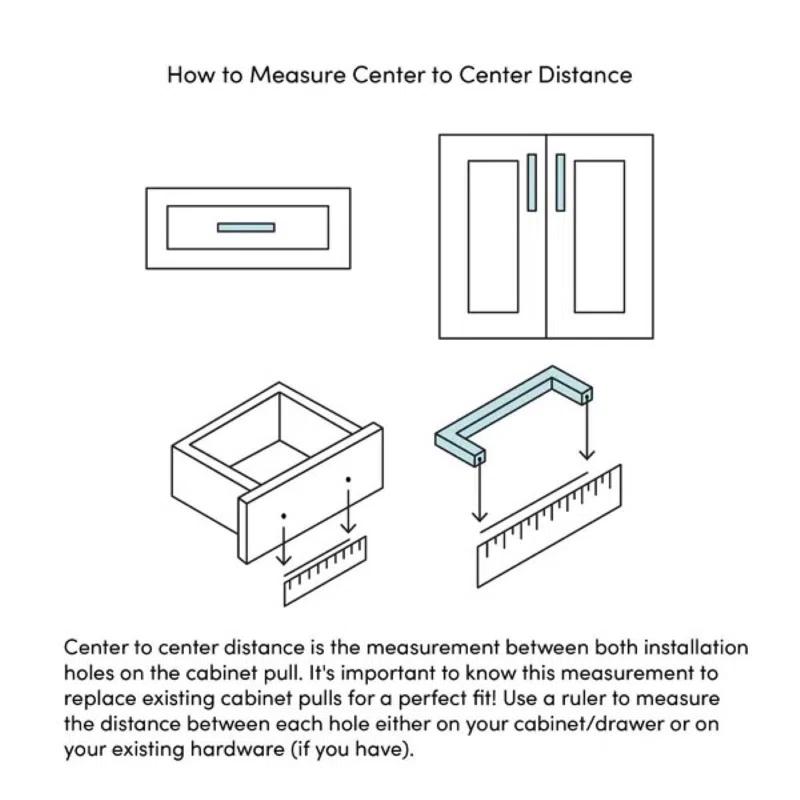 How to Measure Center to Center Distance

Center to center distance is the measurement between both installation holes on the cabinet pull. It's important to know this measurement to replace existing cabinet pulls for a perfect fit! Use a ruler to measure the distance between each hole either on your cabinet/drawer or on your existing hardware (if you have).