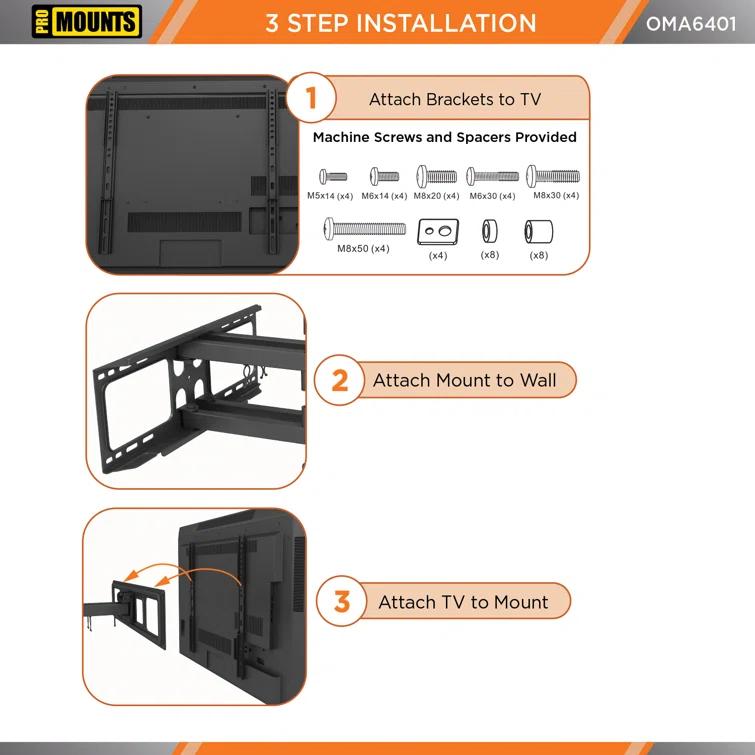 PRO MOUNTS

3 STEP INSTALLATION

OMA6401

1 Attach Brackets to TV

Machine Screws and Spacers Provided

M5x14 (x4) M6x14 (x4) M8x20 (x4) M6x30 (x4) M8x30 (x4)

M8x50 (x4) (x4) (x8) (x8)

2 Attach Mount to Wall

3 Attach TV to Mount