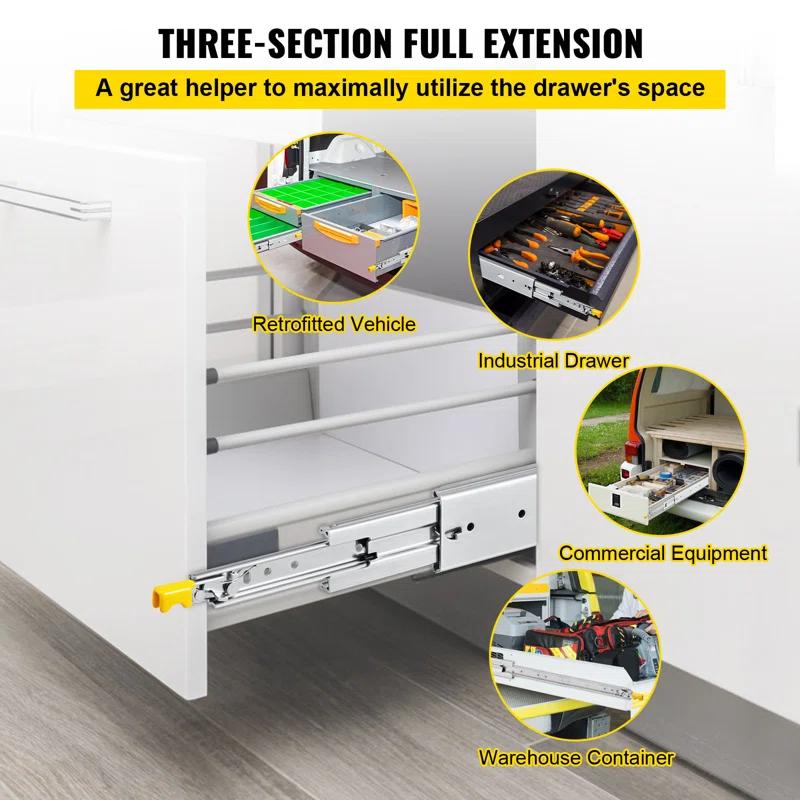 THREE-SECTION FULL EXTENSION

A great helper to maximally utilize the drawer's space

Retrofitted Vehicle

Industrial Drawer

Commercial Equipment

Warehouse Container