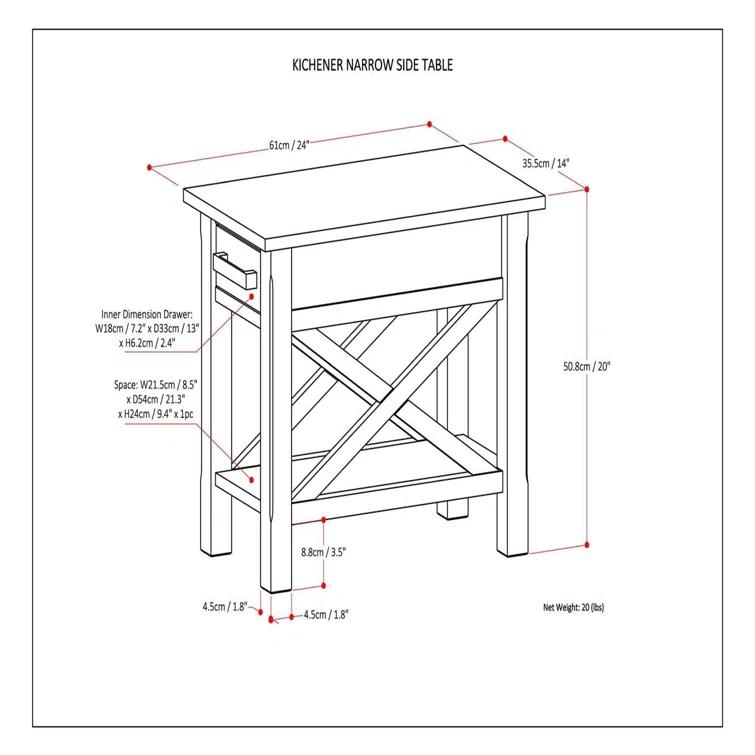 KICHENER NARROW SIDE TABLE

61cm / 24"

35.5cm / 14"

Inner Dimension Drawer: W18cm / 7.2" x D33cm / 13" x H6.2cm / 2.4"

Space: W21.5cm / 8.5" x D54cm / 21.3" x H24cm / 9.4" x 1pc

50.8cm / 20"

8.8cm / 3.5"

4.5cm / 1.8"

4.5cm / 1.8"

Net Weight: 20 (lbs)