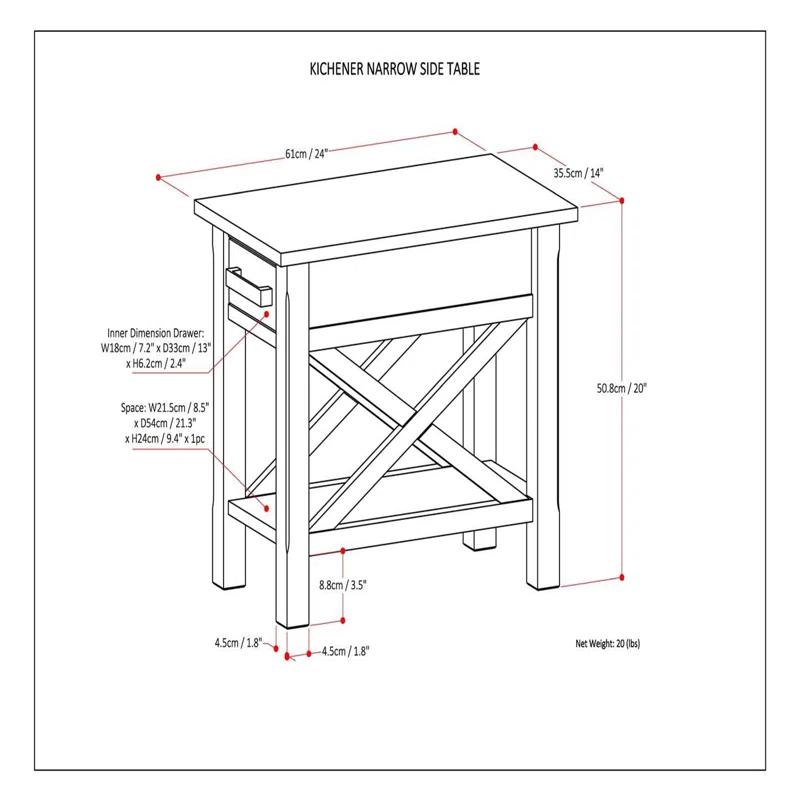 KICHENER NARROW SIDE TABLE

61cm / 24"

35.5cm / 14"

Inner Dimension Drawer: W18cm / 7.2" x D33cm / 13" x H6.2cm / 2.4"

Space: W21.5cm / 8.5" x D54cm / 21.3" x H24cm / 9.4" x 1pc

50.8cm / 20"

8.8cm / 3.5"

4.5cm / 1.8"

4.5cm / 1.8"

Net Weight: 20 (lbs)