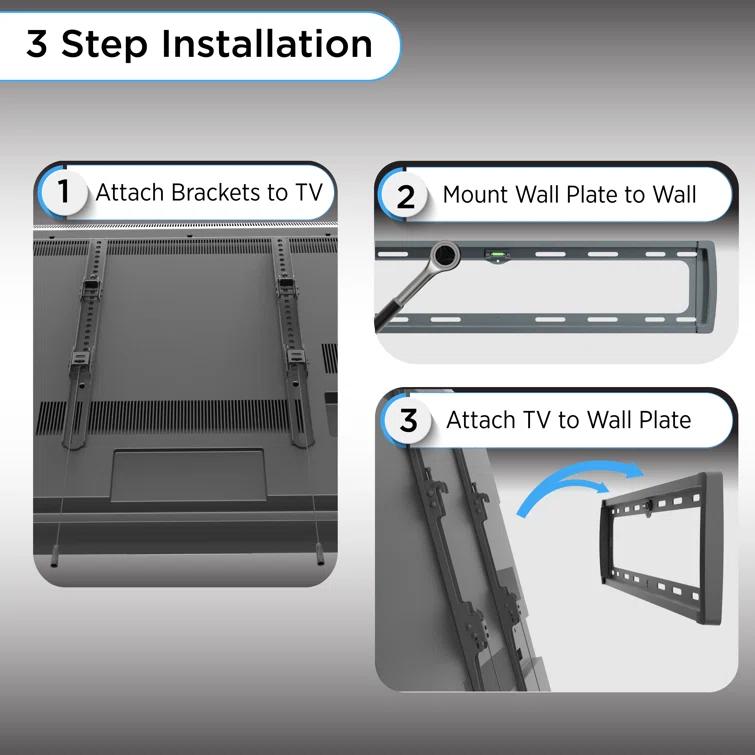 3 Step Installation

1 Attach Brackets to TV

2 Mount Wall Plate to Wall

3 Attach TV to Wall Plate