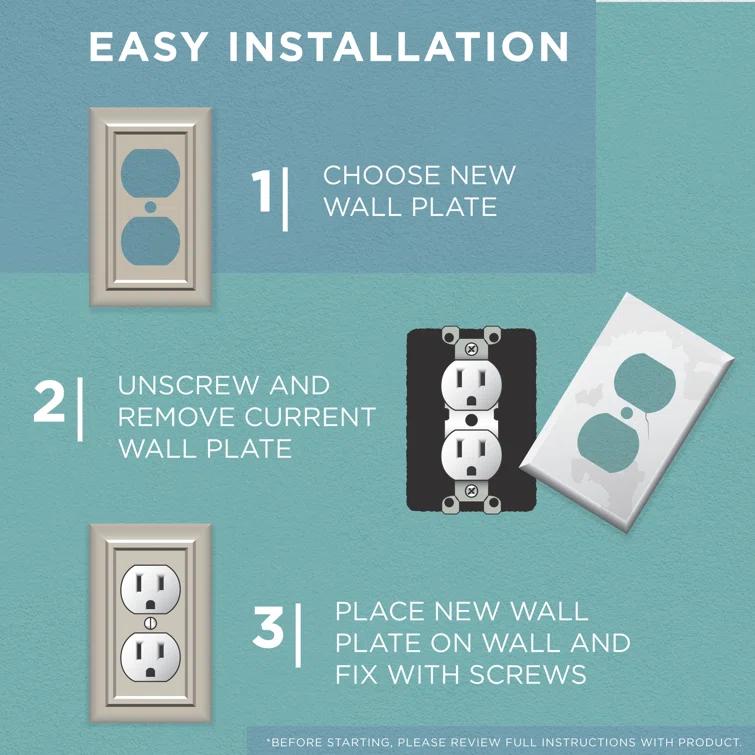 EASY INSTALLATION

1| CHOOSE NEW WALL PLATE

2| UNSCREW AND REMOVE CURRENT WALL PLATE

3| PLACE NEW WALL PLATE ON WALL AND FIX WITH SCREWS

*BEFORE STARTING, PLEASE REVIEW FULL INSTRUCTIONS WITH PRODUCT.