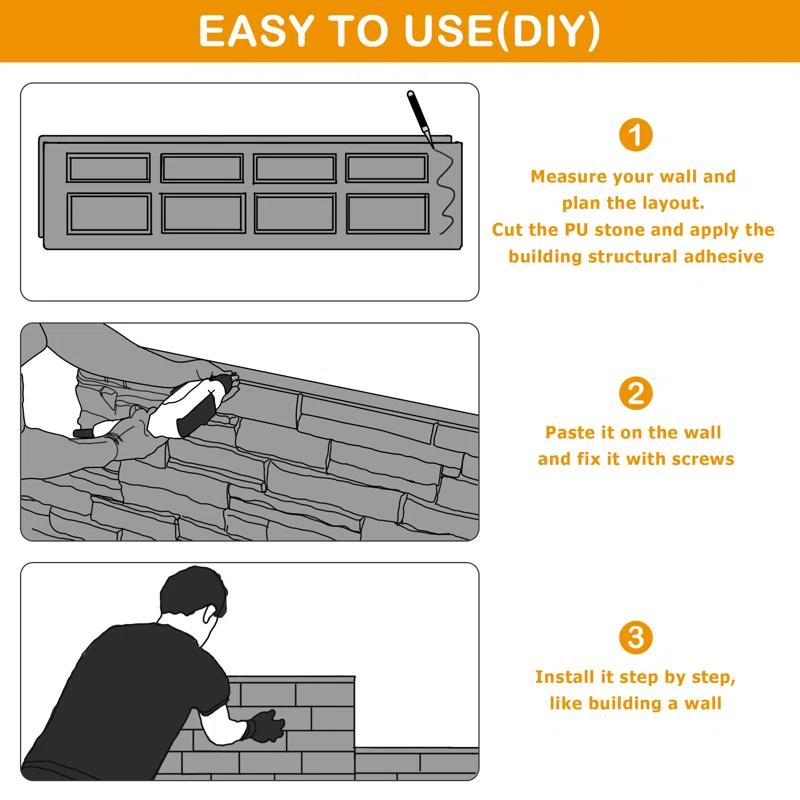 EASY TO USE(DIY)

1

Measure your wall and plan the layout.
Cut the PU stone and apply the building structural adhesive

2

Paste it on the wall and fix it with screws

3

Install it step by step, like building a wall