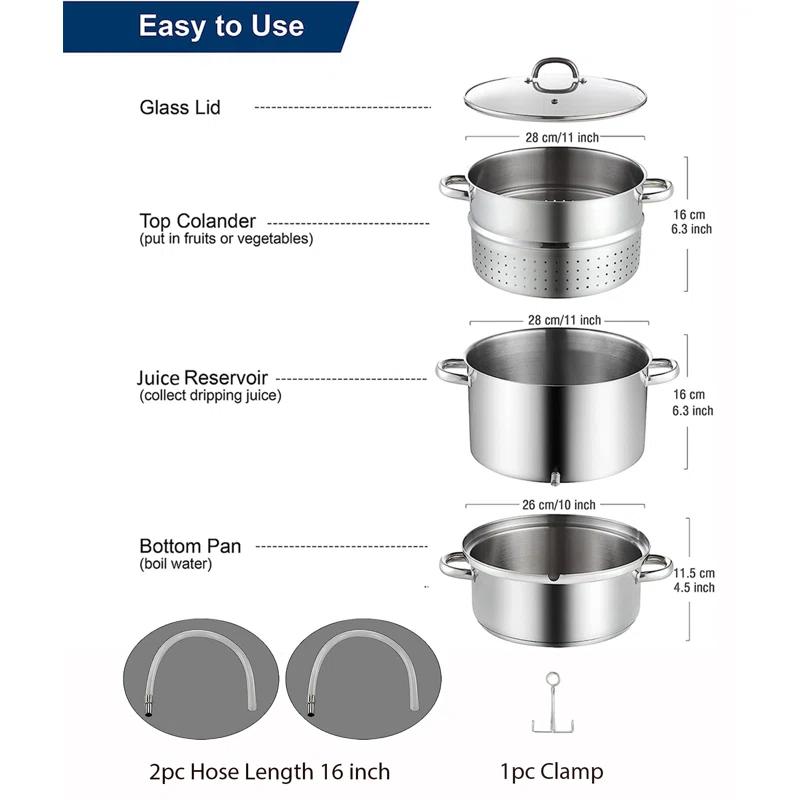 Easy to Use

Glass Lid

28 cm/11 inch

Top Colander
(put in fruits or vegetables)

16 cm
6.3 inch

28 cm/11 inch

Juice Reservoir
(collect dripping juice)

16 cm
6.3 inch

26 cm/10 inch

Bottom Pan
(boil water)

11.5 cm
4.5 inch

2pc Hose Length 16 inch

1pc Clamp