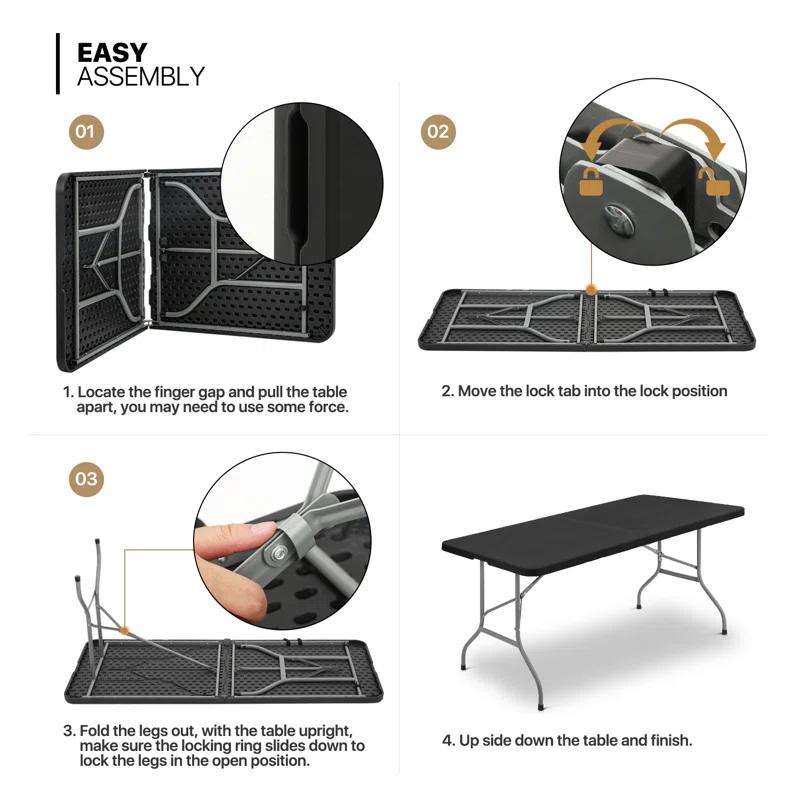 EASY
ASSEMBLY

01

1. Locate the finger gap and pull the table apart, you may need to use some force.

02

2. Move the lock tab into the lock position

03

3. Fold the legs out, with the table upright, make sure the locking ring slides down to lock the legs in the open position.

4. Up side down the table and finish.