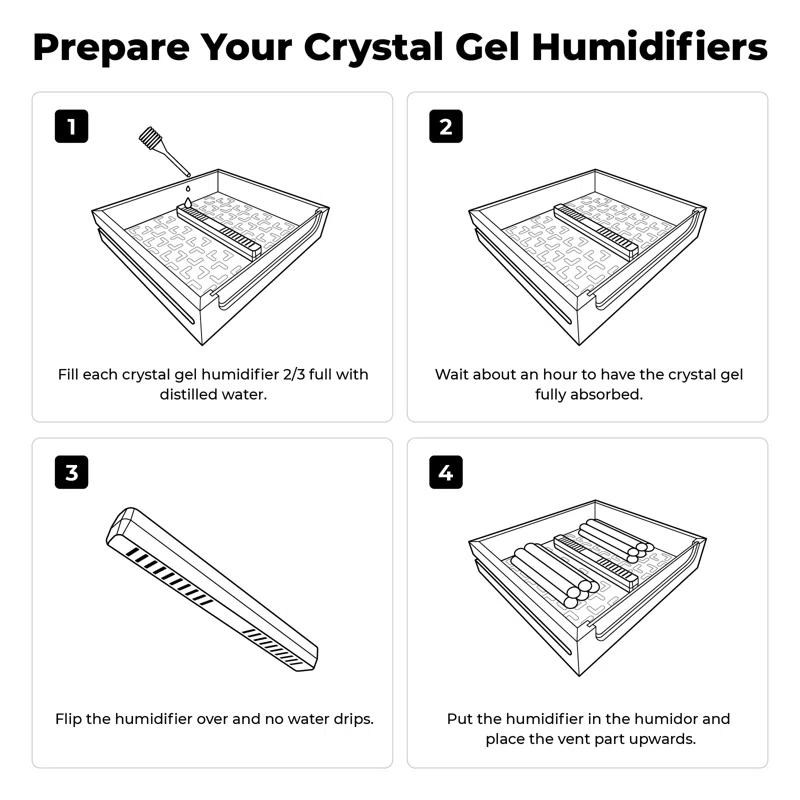 Prepare Your Crystal Gel Humidifiers

1

Fill each crystal gel humidifier 2/3 full with distilled water.

2

Wait about an hour to have the crystal gel fully absorbed.

3

Flip the humidifier over and no water drips.

4

Put the humidifier in the humidor and place the vent part upwards.